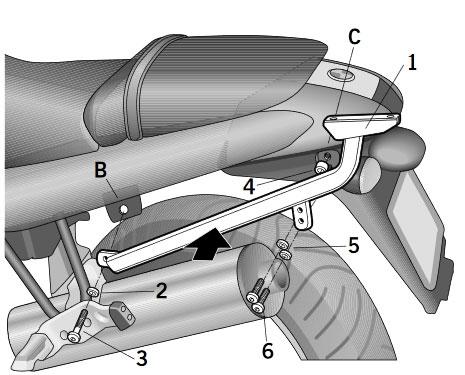 C
1
B
4
5
2
3
6